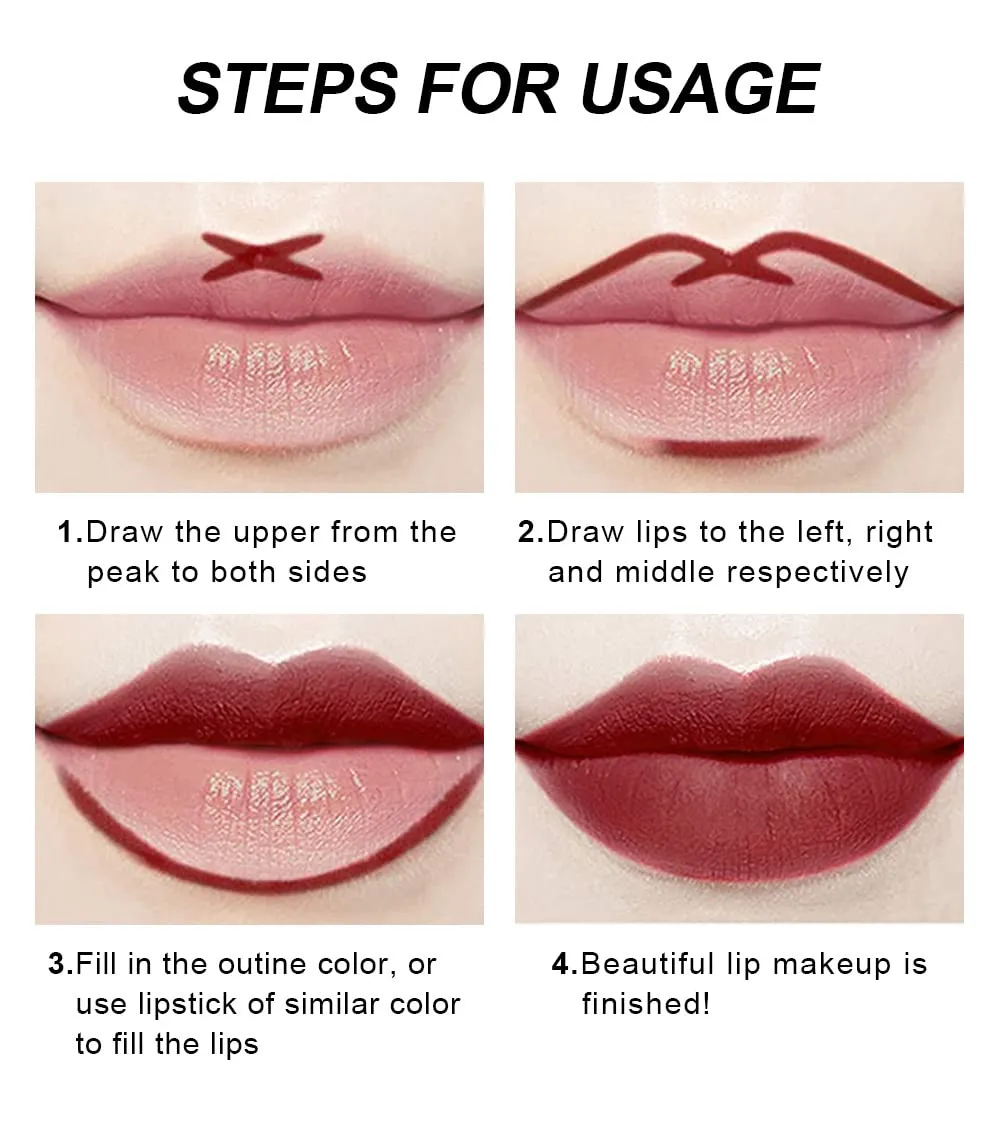 STEPS FOR USAGE

1.Draw the upper from the peak to both sides

2.Draw lips to the left, right and middle respectively

3.Fill in the outine color, or use lipstick of similar color to fill the lips

4.Beautiful lip makeup is finished!