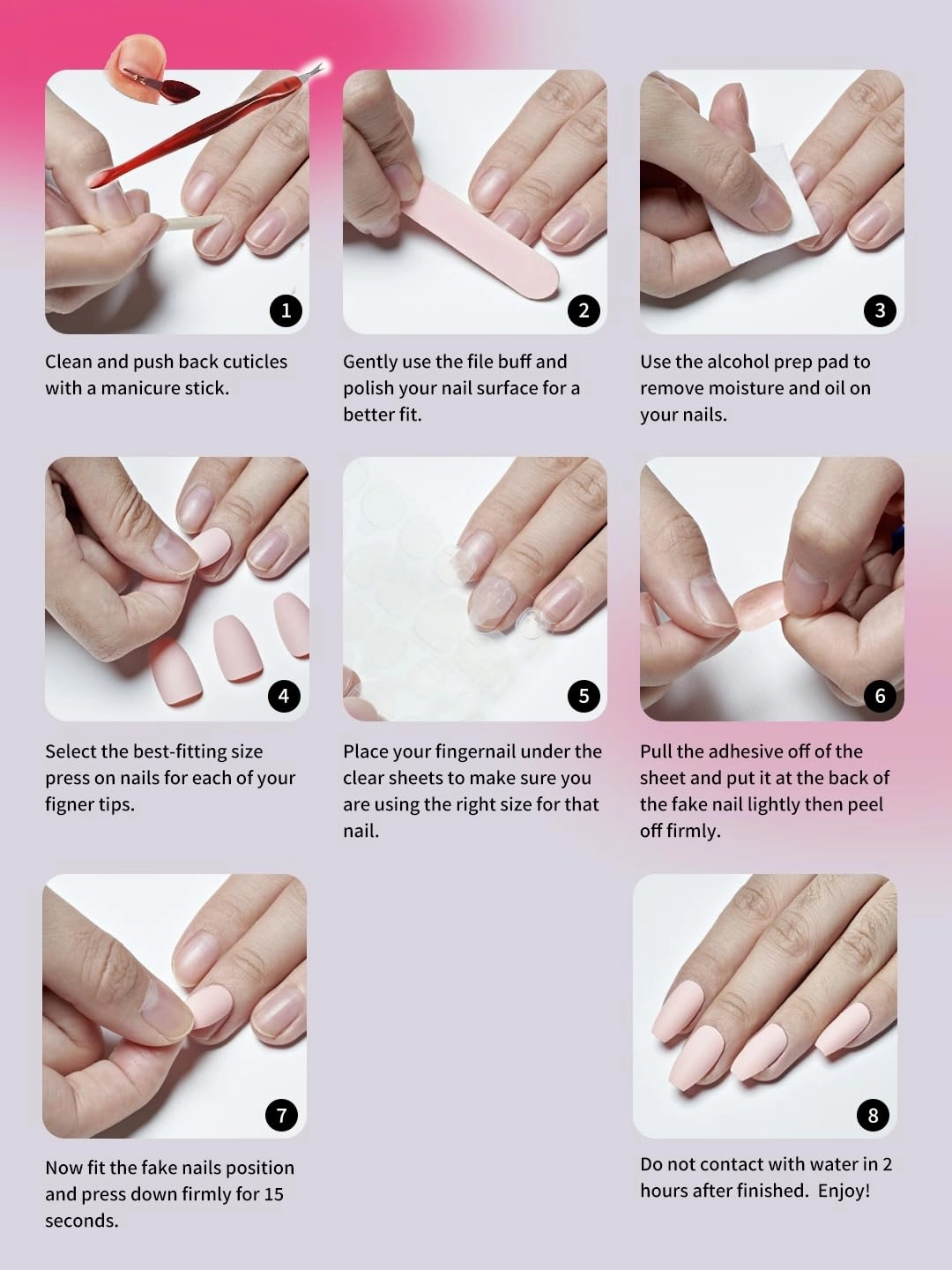 1

Clean and push back cuticles with a manicure stick.

2

Gently use the file buff and polish your nail surface for a better fit.

3

Use the alcohol prep pad to remove moisture and oil on your nails.

4

Select the best-fitting size press on nails for each of your figner tips.

5

Place your fingernail under the clear sheets to make sure you are using the right size for that nail.

6

Pull the adhesive off of the sheet and put it at the back of the fake nail lightly then peel off firmly.

7

Now fit the fake nails position and press down firmly for 15 seconds.

8

Do not contact with water in 2 hours after finished. Enjoy!